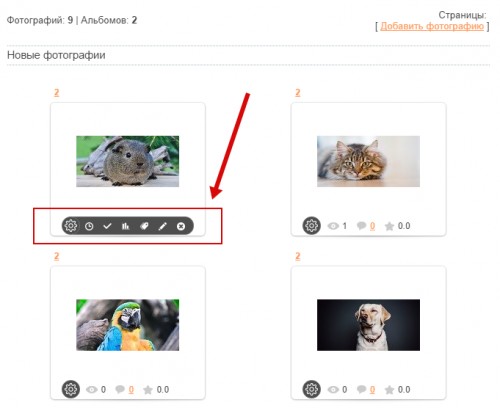 Фотографий: 9 | Альбомов: 2

Страницы:
[ Добавить фотографию ]

Новые фотографии

2

2

1 0 0.0

2

0 0 0.0

2

0 0 0.0